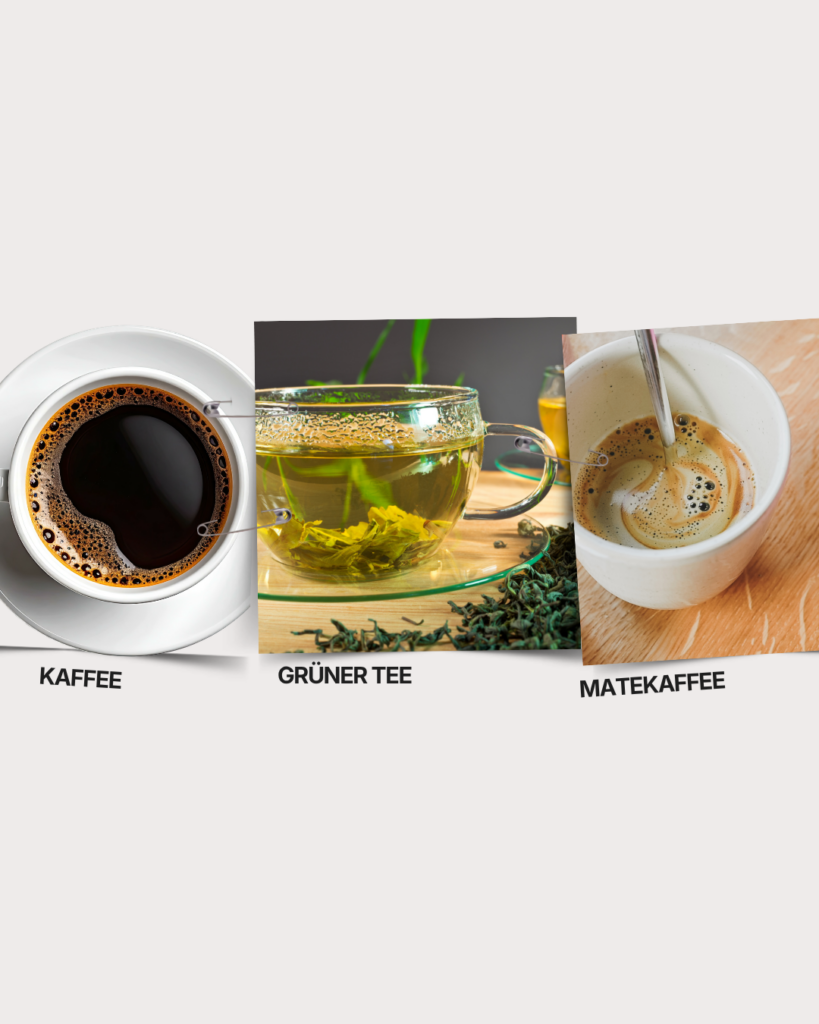 KAFFEE

GRÜNER TEE

MATEKAFFEE